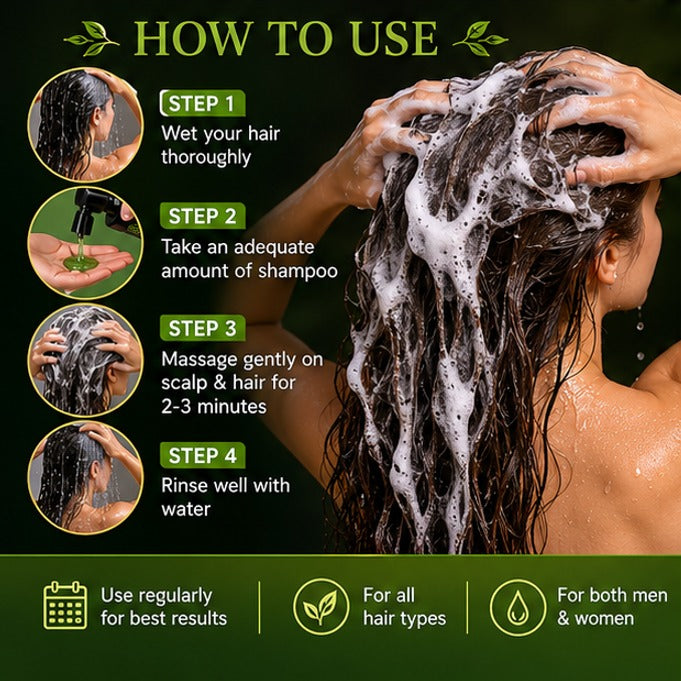 HOW TO USE

STEP 1
Wet your hair thoroughly

STEP 2
Take an adequate amount of shampoo

STEP 3
Massage gently on scalp & hair for 2-3 minutes

STEP 4
Rinse well with water

Use regularly for best results

For all hair types

For both men & women